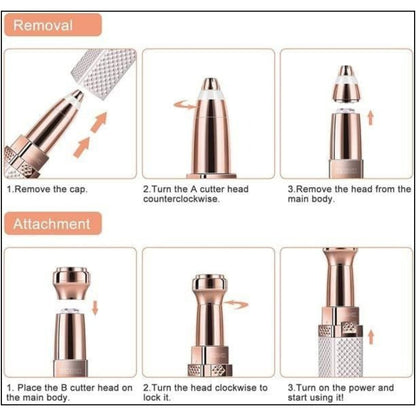 Removal

1.Remove the cap.

2.Turn the A cutter head counterclockwise.

3.Remove the head from the main body.

Attachment

1. Place the B cutter head on the main body.

2.Turn the head clockwise to lock it.

3.Turn on the power and start using it!