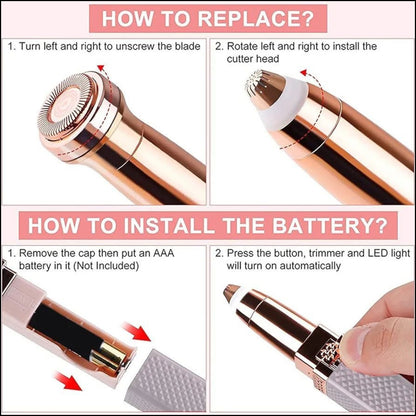 HOW TO REPLACE?

1. Turn left and right to unscrew the blade

2. Rotate left and right to install the cutter head

HOW TO INSTALL THE BATTERY?

1. Remove the cap then put an AAA battery in it (Not Included)

2. Press the button, trimmer and LED light will turn on automatically