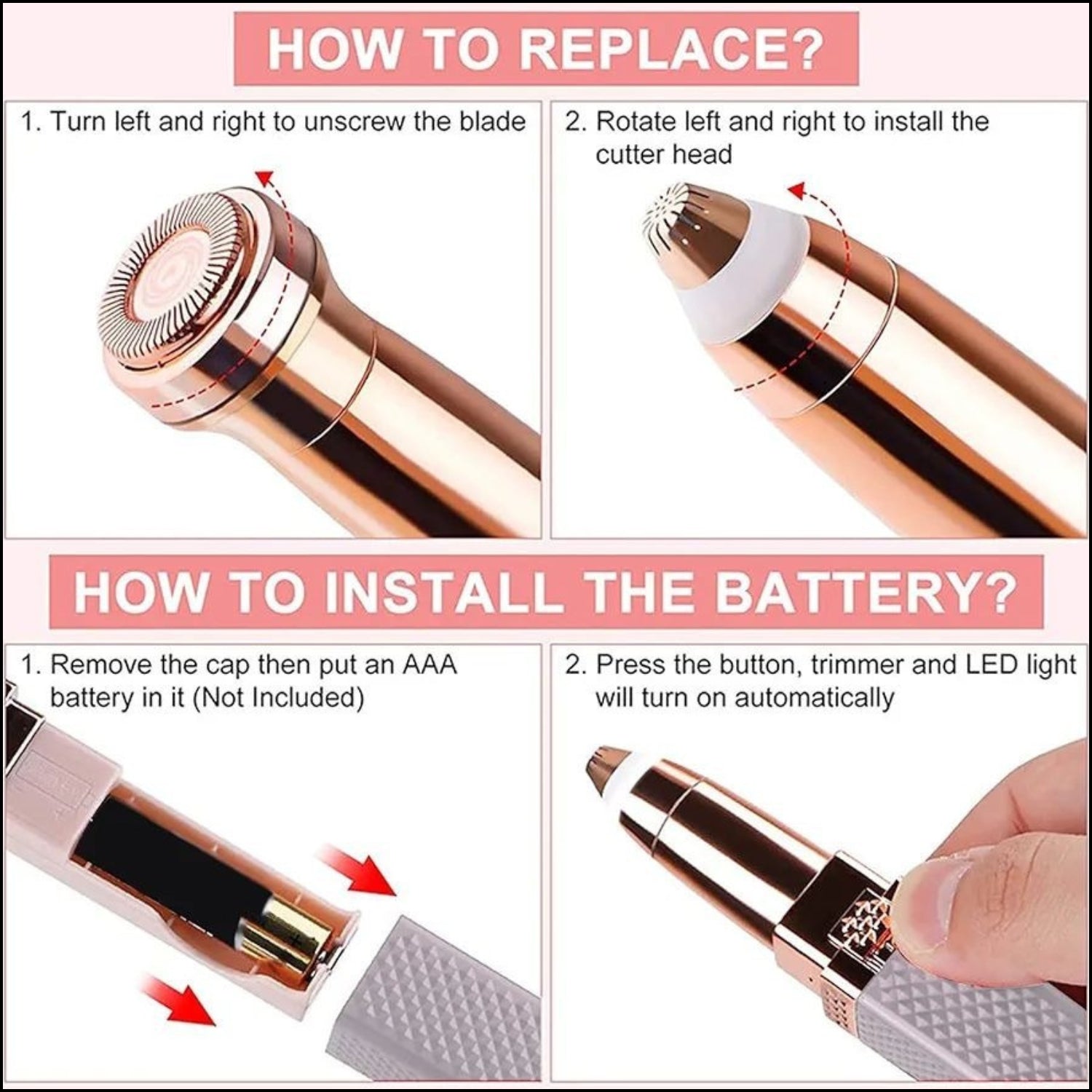 HOW TO REPLACE?

1. Turn left and right to unscrew the blade

2. Rotate left and right to install the cutter head

HOW TO INSTALL THE BATTERY?

1. Remove the cap then put an AAA battery in it (Not Included)

2. Press the button, trimmer and LED light will turn on automatically