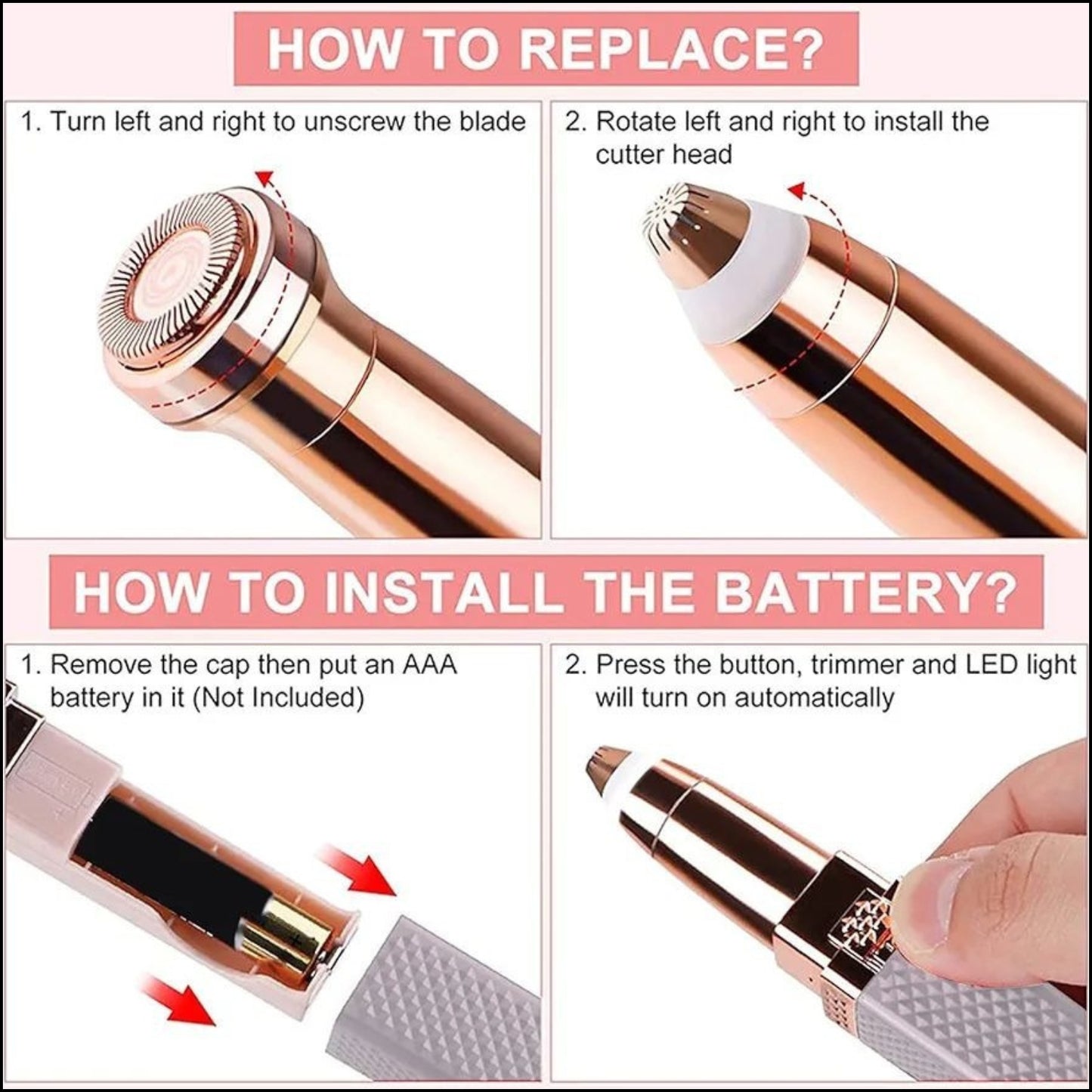 HOW TO REPLACE?

1. Turn left and right to unscrew the blade

2. Rotate left and right to install the cutter head

HOW TO INSTALL THE BATTERY?

1. Remove the cap then put an AAA battery in it (Not Included)

2. Press the button, trimmer and LED light will turn on automatically